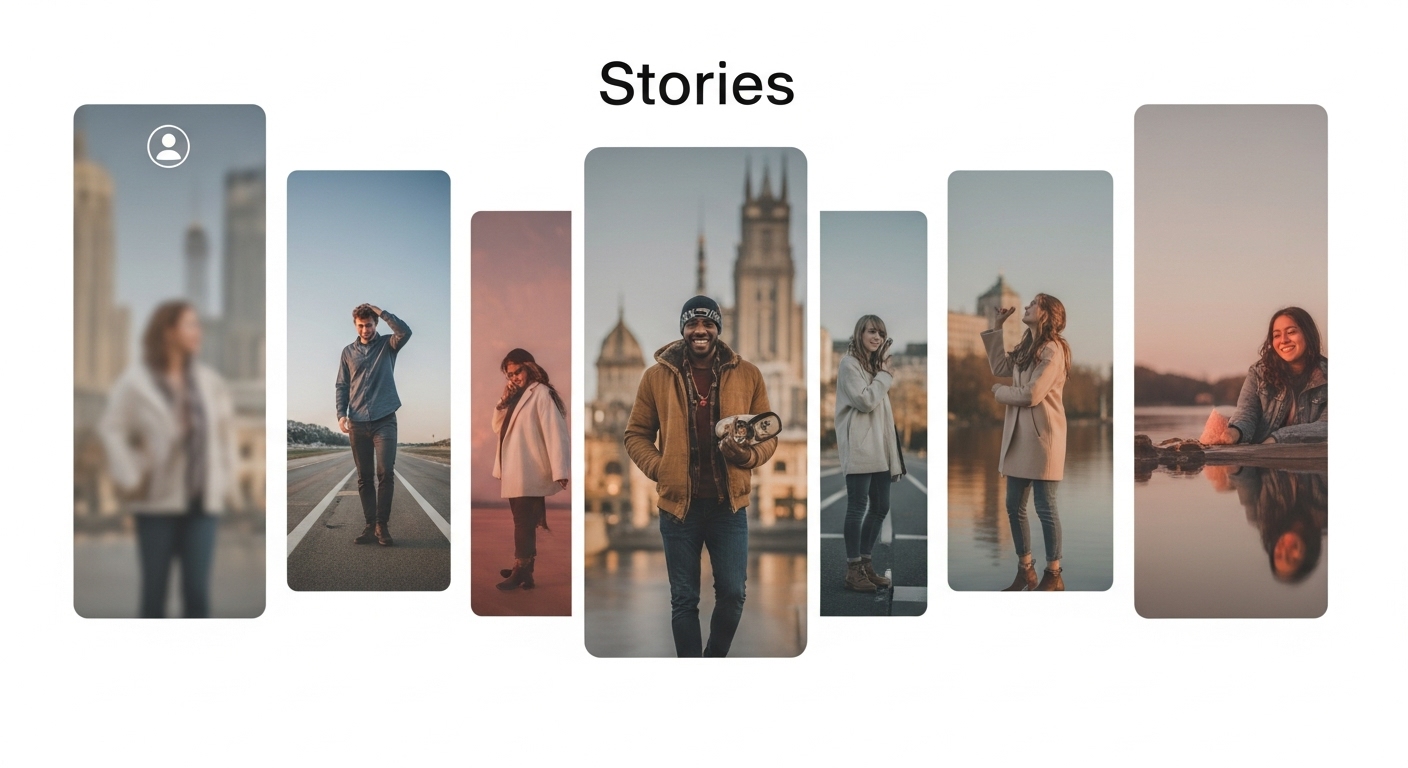 Stories