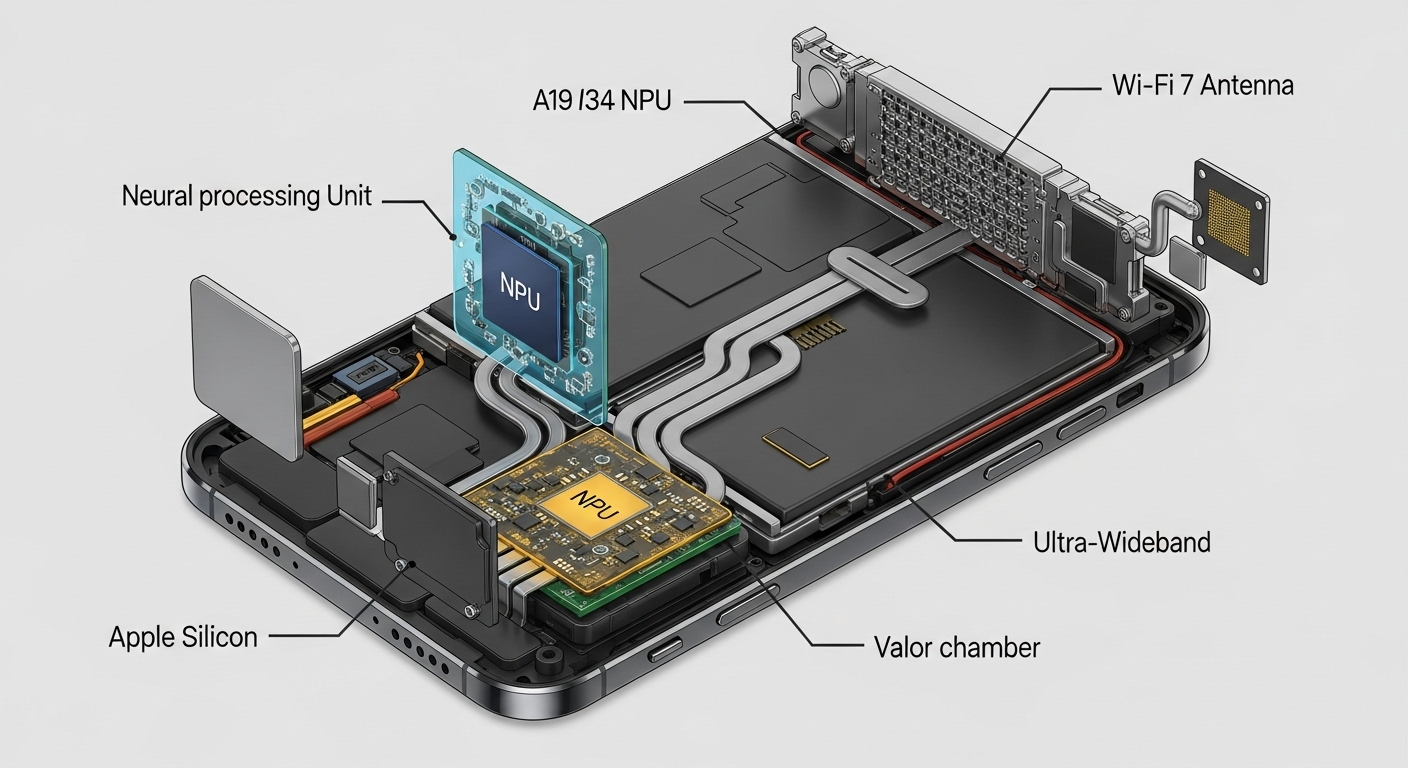 A19 I34 NPU

Wi-Fi 7 Antenna

Neural processing Unit

NPU

NPU

Ultra-Wideband

Apple Silicon

Valor chamber